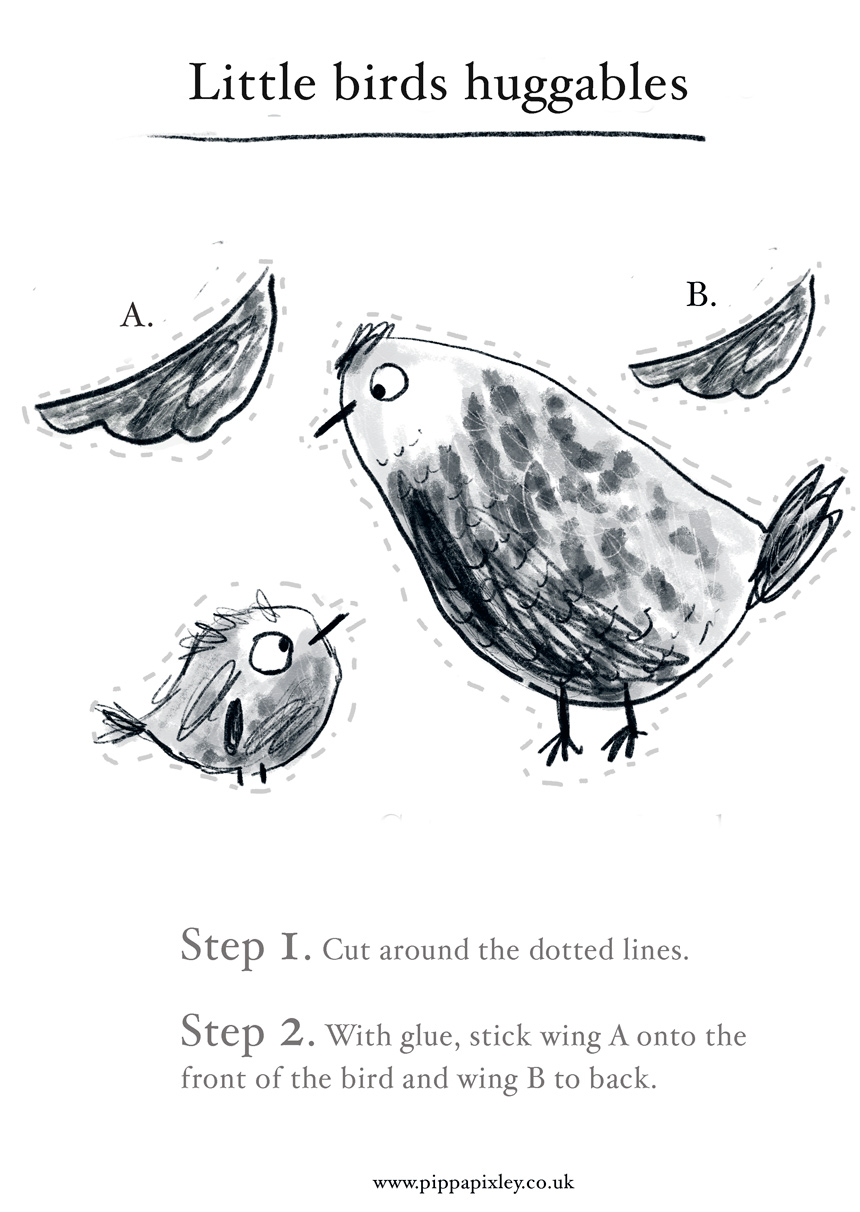 Little birds huggables

A.

B.

Step 1. Cut around the dotted lines.

Step 2. With glue, stick wing A onto the front of the bird and wing B to back.

www.pippapixley.co.uk